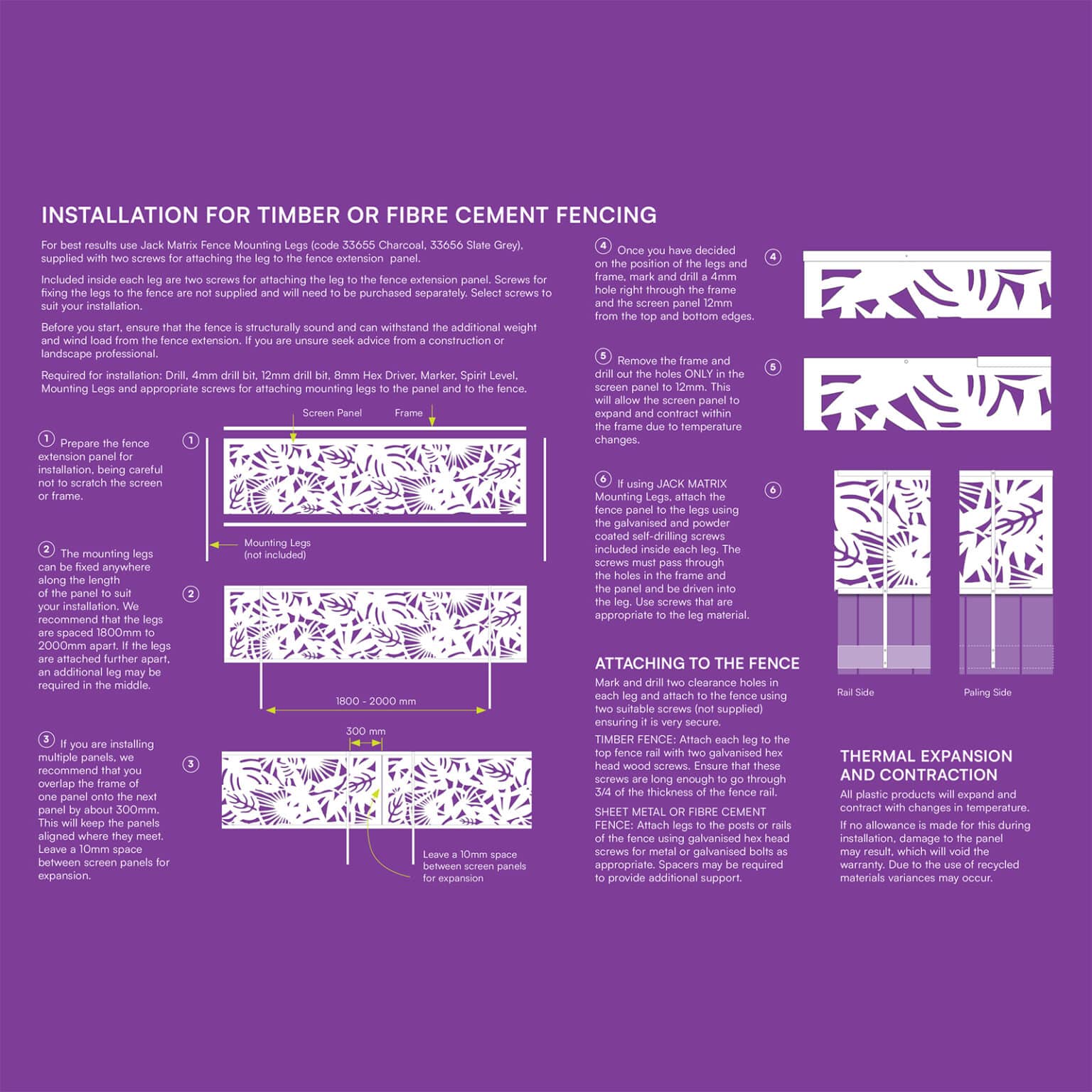 INSTALLATION FOR TIMBER OR FIBRE CEMENT FENCING

For best results use Jack Matrix Fence Mounting Legs (code 33655 Charcoal, 33656 Slate Grey), supplied with two screws for attaching the leg to the fence extension panel.

Included inside each leg are two screws for attaching the leg to the fence extension panel. Screws for fixing the legs to the fence are not supplied and will need to be purchased separately. Select screws to suit your installation.

Before you start, ensure that the fence is structurally sound and can withstand the additional weight and wind load from the fence extension. If you are unsure seek advice from a construction or landscape professional.

Required for installation: Drill, 4mm drill bit, 12mm drill bit, 8mm Hex Driver, Marker, Spirit Level, Mounting Legs and appropriate screws for attaching mounting legs to the panel and to the fence.

1 Prepare the fence extension panel for installation, being careful not to scratch the screen or frame.

1
Screen Panel
Frame
Mounting Legs (not included)

2 The mounting legs can be fixed anywhere along the length of the panel to suit your installation. We recommend that the legs are spaced 1800mm to 2000mm apart. If the legs are attached further apart, an additional leg may be required in the middle.

2
1800 - 2000 mm

3 If you are installing multiple panels, we recommend that you overlap the frame of one panel onto the next panel by about 300mm. This will keep the panels aligned where they meet. Leave a 10mm space between screen panels for expansion.

3
300 mm
Leave a 10mm space between screen panels for expansion

4 Once you have decided on the position of the legs and frame, mark and drill a 4mm hole right through the frame and the screen panel 12mm from the top and bottom edges.

4

5 Remove the frame and drill out the holes ONLY in the screen panel to 12mm. This will allow the screen panel to expand and contract within the frame due to temperature changes.

5

6 If using JACK MATRIX Mounting Legs, attach the fence panel to the legs using the galvanised and powder coated self-drilling screws included inside each leg. The screws must pass through the holes in the frame and the panel and be driven into the leg. Use screws that are appropriate to the leg material.

6
Rail Side
Paling Side

ATTACHING TO THE FENCE
Mark and drill two clearance holes in each leg and attach to the fence using two suitable screws (not supplied) ensuring it is very secure.

TIMBER FENCE: Attach each leg to the top fence rail with two galvanised hex head wood screws. Ensure that these screws are long enough to go through 3/4 of the thickness of the fence rail.

SHEET METAL OR FIBRE CEMENT FENCE: Attach legs to the posts or rails of the fence using galvanised hex head screws for metal or galvanised bolts as appropriate. Spacers may be required to provide additional support.

THERMAL EXPANSION AND CONTRACTION
All plastic products will expand and contract with changes in temperature.

If no allowance is made for this during installation, damage to the panel may result, which will void the warranty. Due to the use of recycled materials variances may occur.