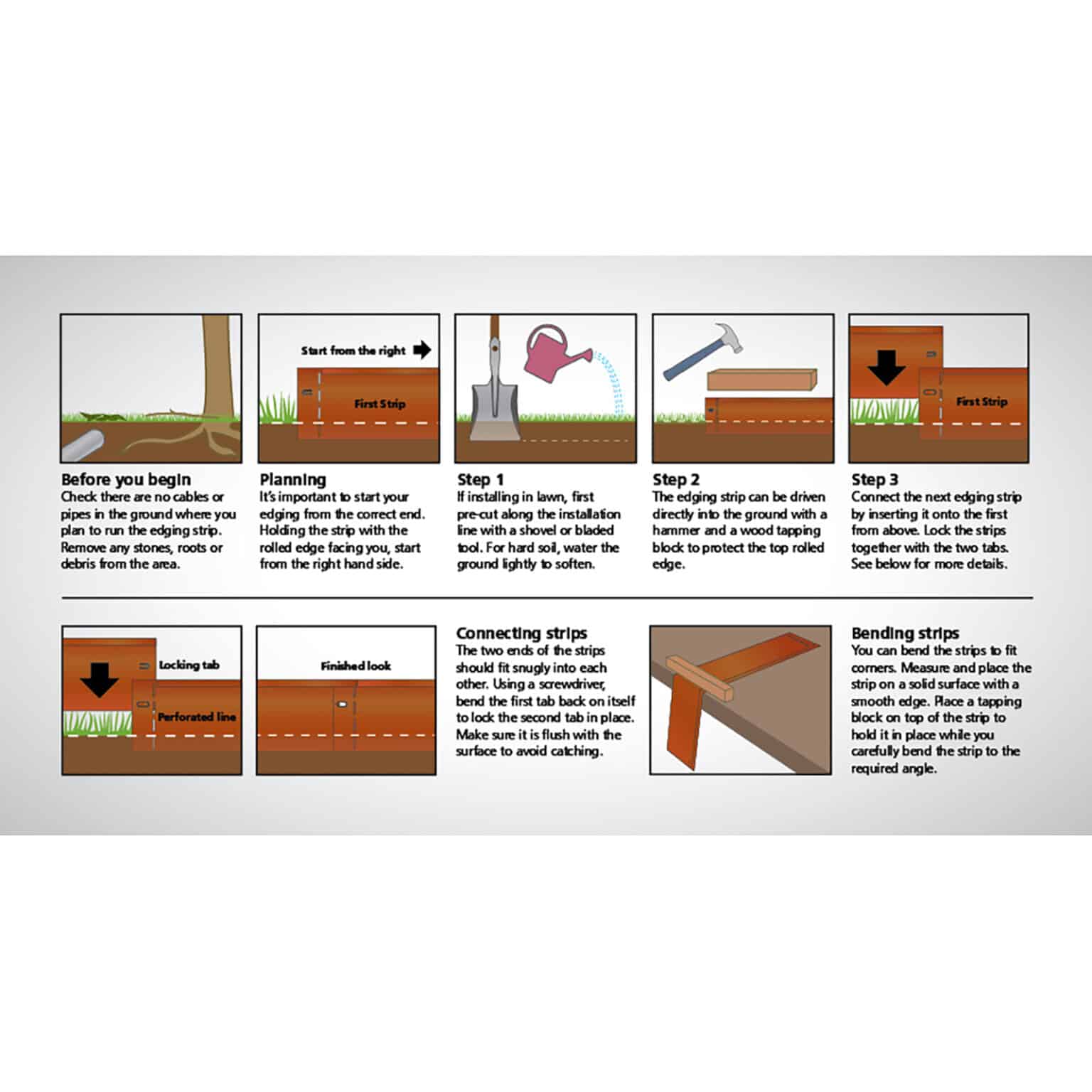 Before you begin
Check there are no cables or pipes in the ground where you plan to run the edging strip. Remove any stones, roots or debris from the area.

Start from the right
First Strip

Planning
It's important to start your edging from the correct end. Holding the strip with the rolled edge facing you, start from the right hand side.

Step 1
If installing in lawn, first pre-cut along the installation line with a shovel or bladed tool. For hard soil, water the ground lightly to soften.

Step 2
The edging strip can be driven directly into the ground with a hammer and a wood tapping block to protect the top rolled edge.

First Strip

Step 3
Connect the next edging strip by inserting it onto the first from above. Lock the strips together with the two tabs. See below for more details.

Locking tab
Perforated line

Finished look

Connecting strips
The two ends of the strips should fit snugly into each other. Using a screwdriver, bend the first tab back on itself to lock the second tab in place. Make sure it is flush with the surface to avoid catching.

Bending strips
You can bend the strips to fit corners. Measure and place the strip on a solid surface with a smooth edge. Place a tapping block on top of the strip to hold it in place while you carefully bend the strip to the required angle.