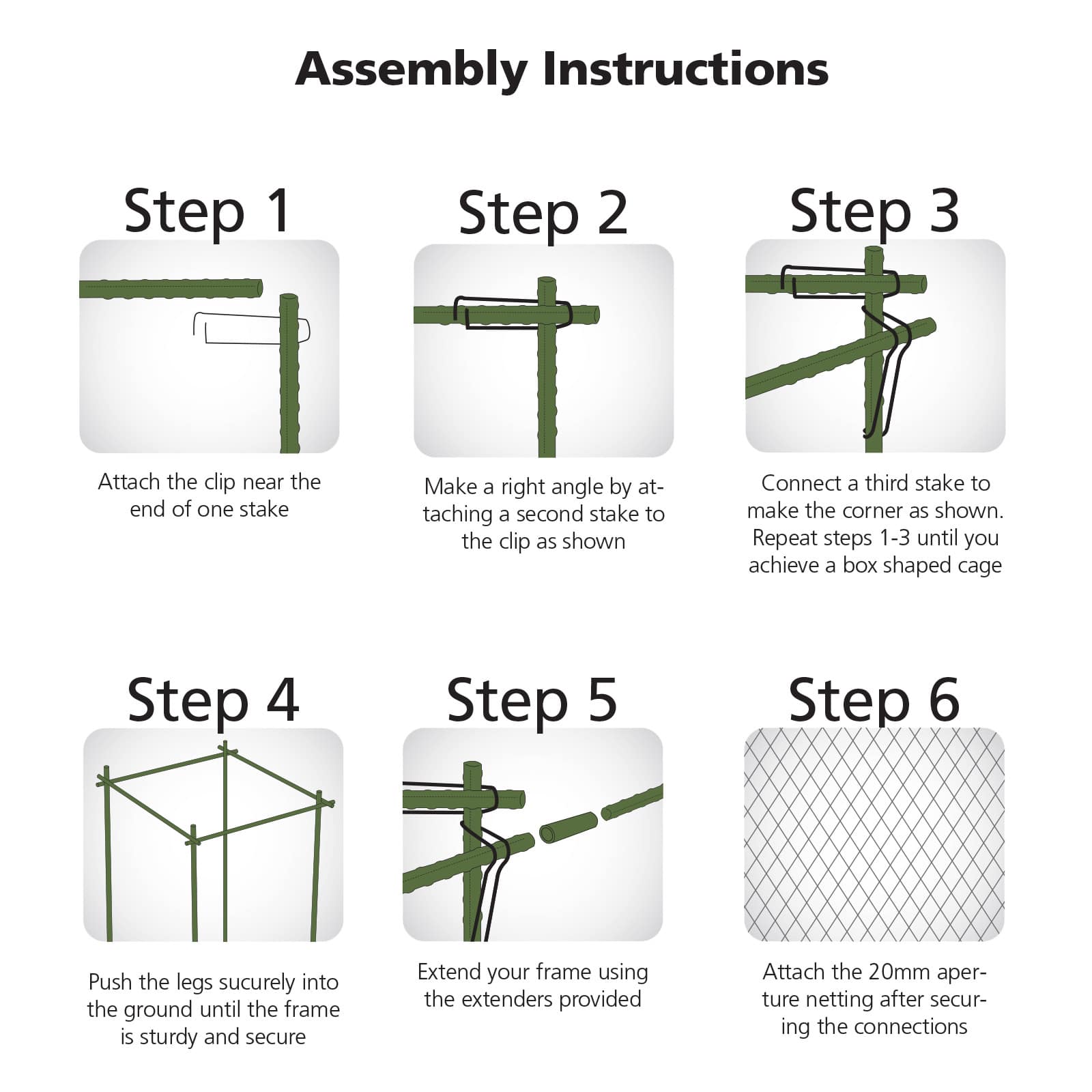 Assembly Instructions

Step 1

Attach the clip near the end of one stake

Step 2

Make a right angle by attaching a second stake to the clip as shown

Step 3

Connect a third stake to make the corner as shown. Repeat steps 1-3 until you achieve a box shaped cage

Step 4

Push the legs sucurely into the ground until the frame is sturdy and secure

Step 5

Extend your frame using the extenders provided

Step 6

Attach the 20mm aperture netting after securing the connections