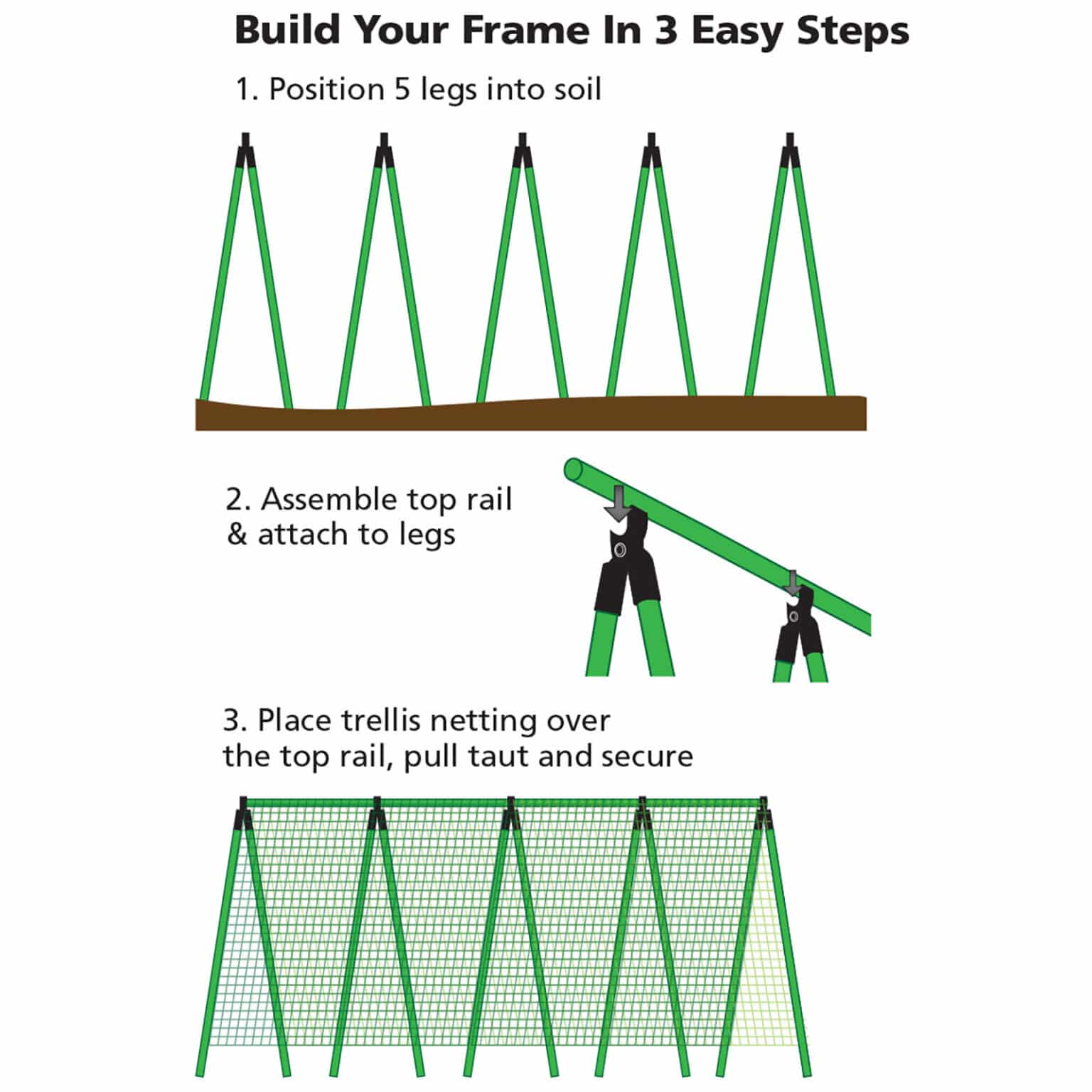 Build Your Frame In 3 Easy Steps

1. Position 5 legs into soil

2. Assemble top rail & attach to legs

3. Place trellis netting over the top rail, pull taut and secure